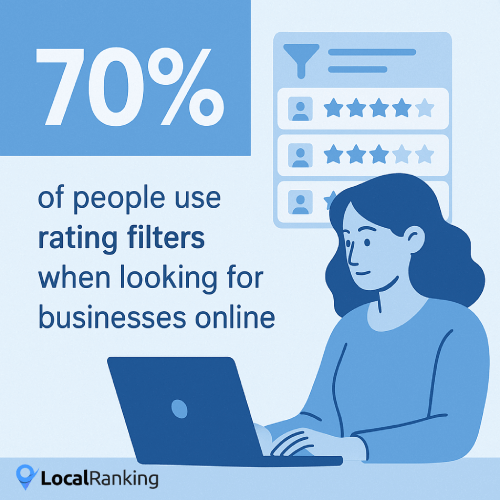 70%

of people use rating filters when looking for businesses online

LocalRanking